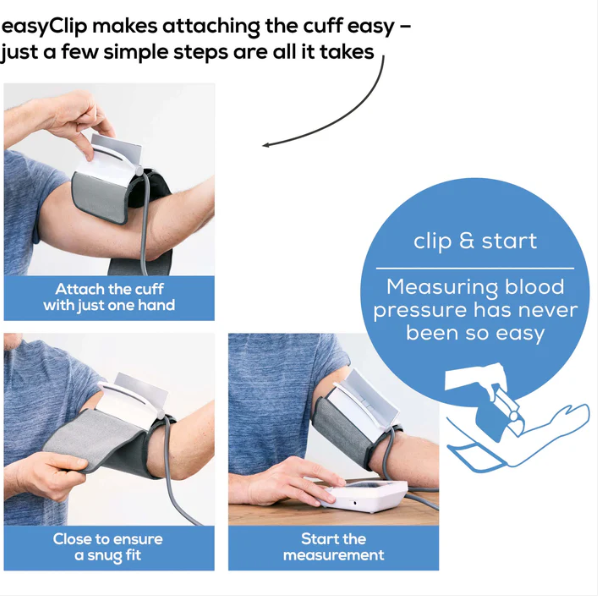 easyClip makes attaching the cuff easy – just a few simple steps are all it takes

Attach the cuff with just one hand

clip & start

Measuring blood pressure has never been so easy

Close to ensure a snug fit

Start the measurement