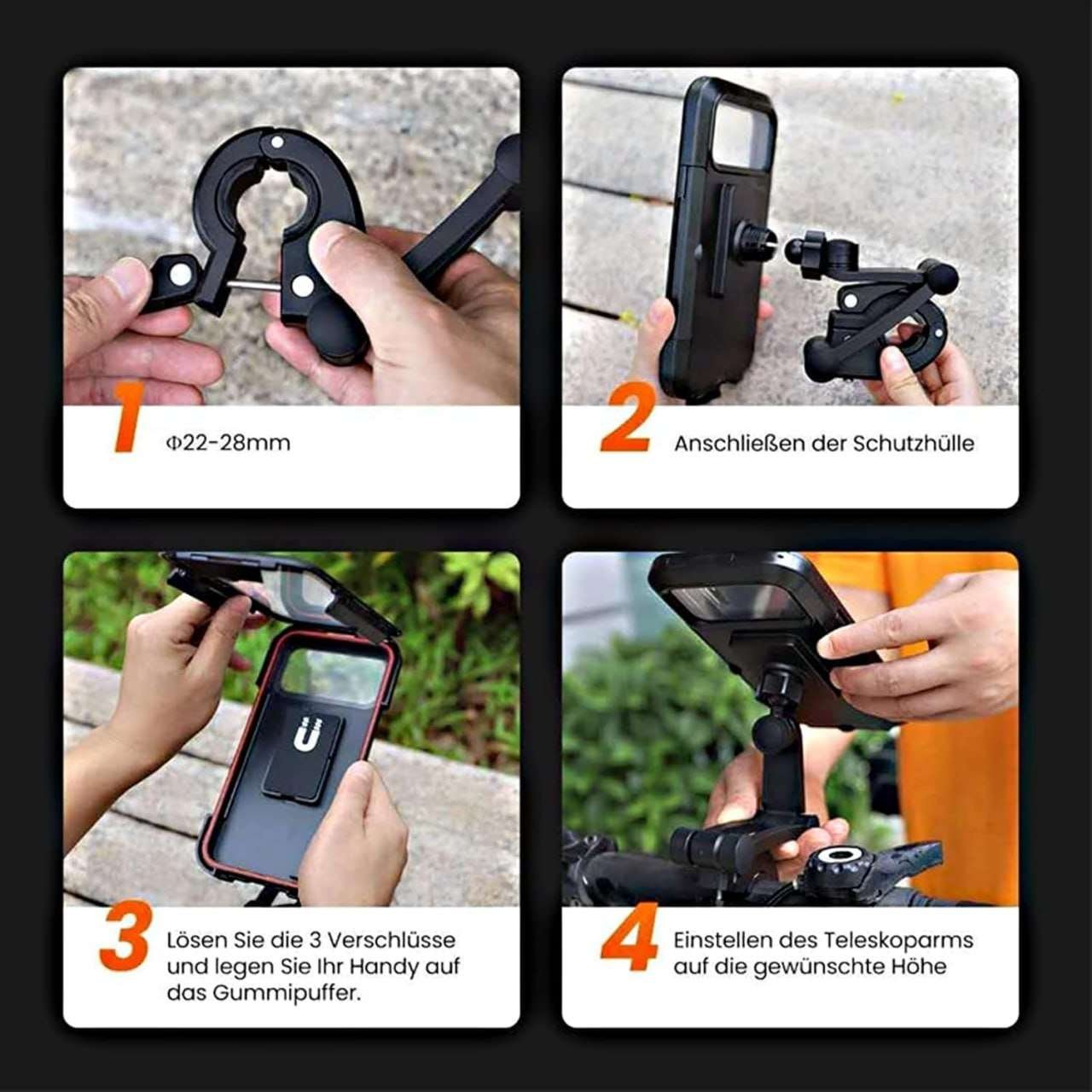 1 Φ22-28mm

2 Anschließen der Schutzhülle

3 Lösen Sie die 3 Verschlüsse und legen Sie Ihr Handy auf das Gummipuffer.

4 Einstellen des Teleskoparms auf die gewünschte Höhe